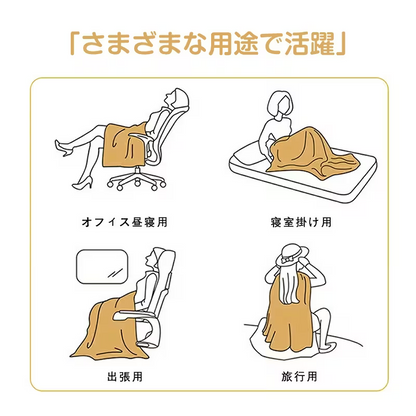 「さまざまな用途で活躍」

オフィス昼寝用

寝室掛け用

出張用

旅行用