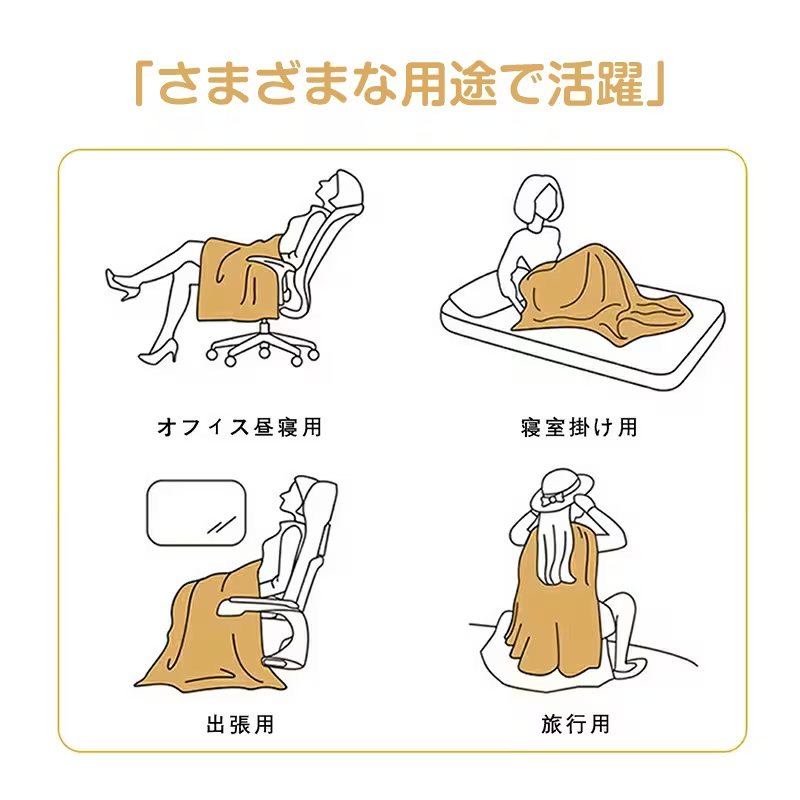 「さまざまな用途で活躍」

オフィス昼寝用

寝室掛け用

出張用

旅行用